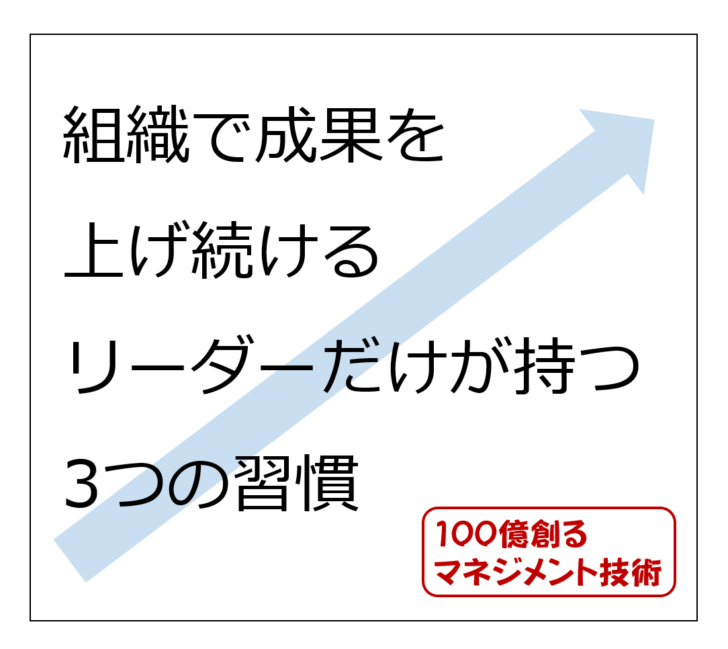 組織で成果を
上げ続ける
リーダーだけが持つ
3つの習慣

100億創る
マネジメント技術